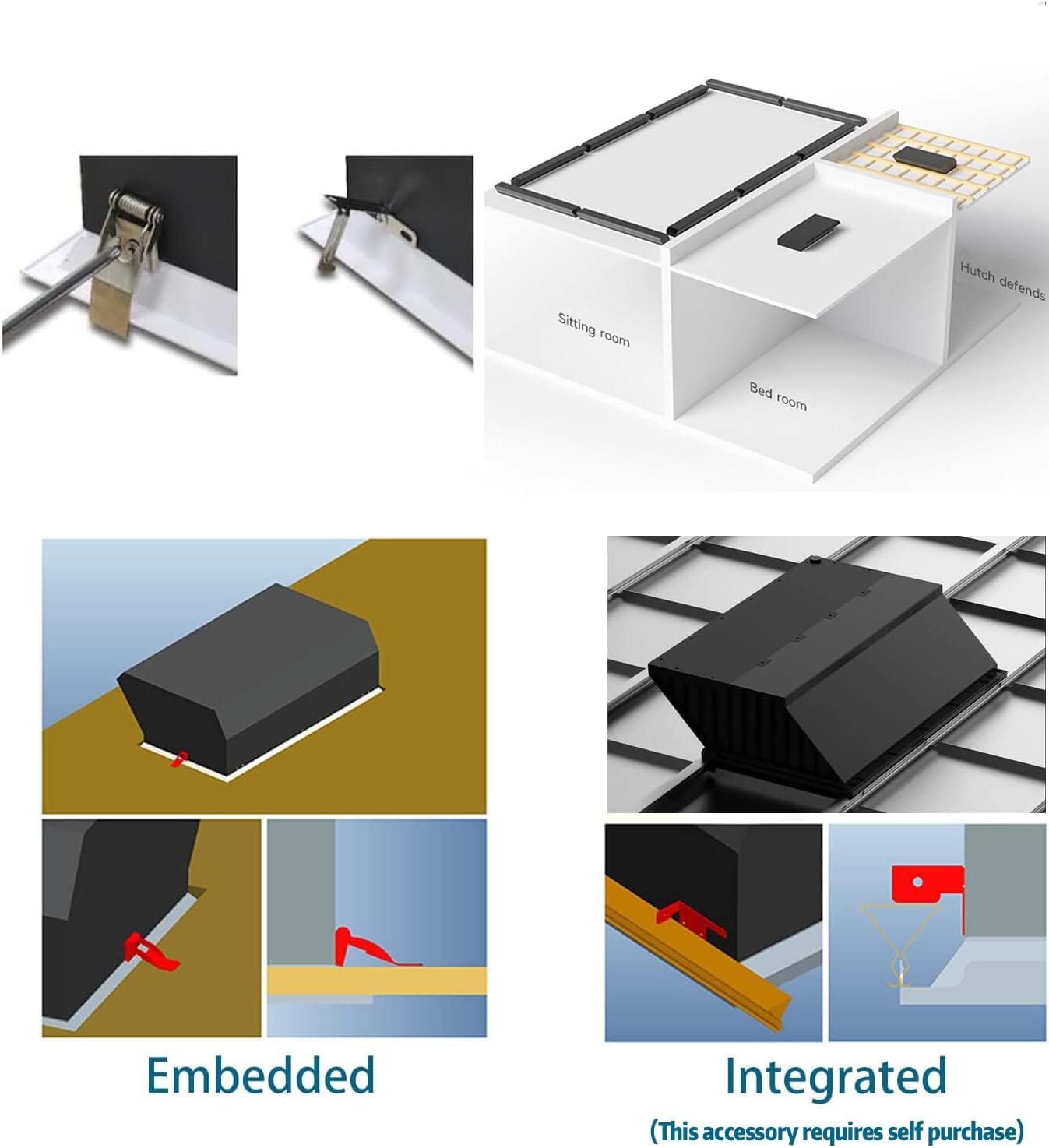 Sitting room

Bed room

Hutch defends

Embedded

Integrated

(This accessory requires self purchase)